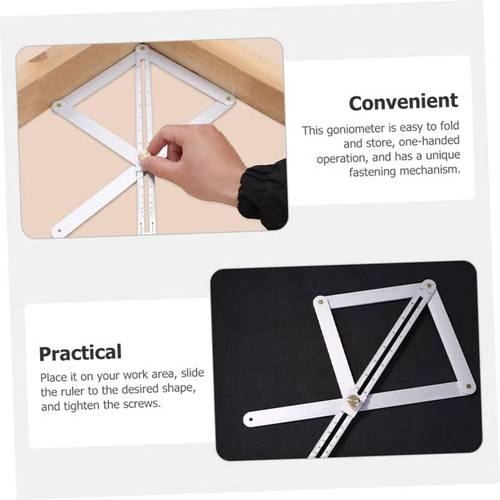 Convenient

This goniometer is easy to fold and store, one-handed operation, and has a unique fastening mechanism.

Practical

Place it on your work area, slide the ruler to the desired shape, and tighten the screws.