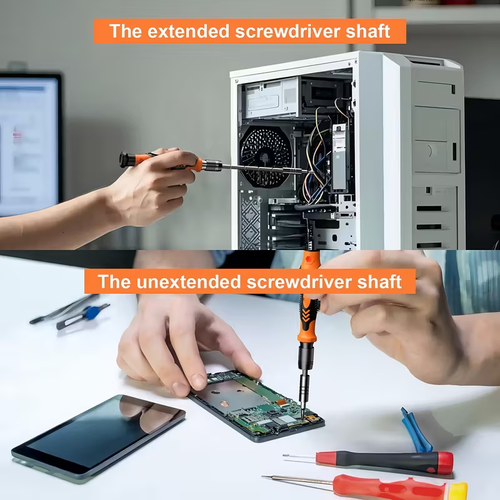 The extended screwdriver shaft

The unextended screwdriver shaft