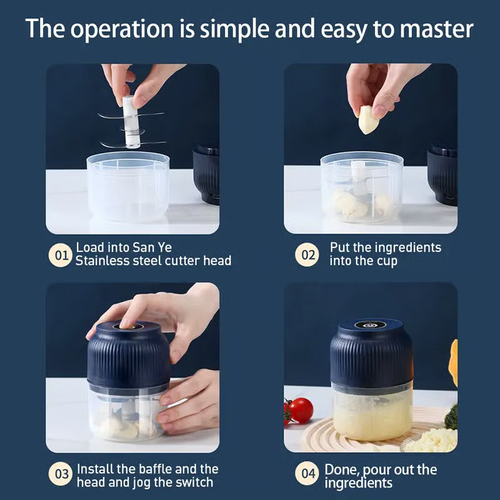 The operation is simple and easy to master

01 Load into San Ye Stainless steel cutter head

02 Put the ingredients into the cup

03 Install the baffle and the head and jog the switch

04 Done, pour out the ingredients