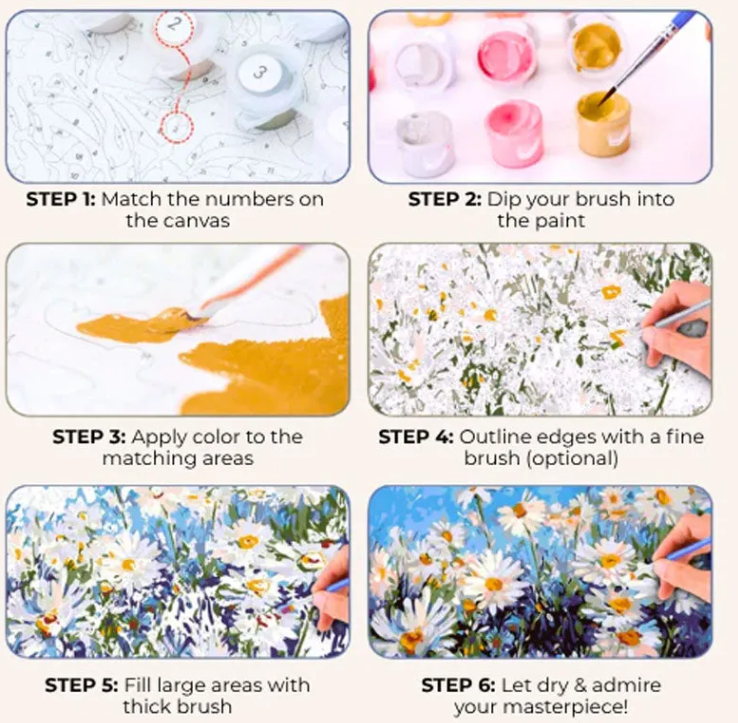 2

3

STEP 1: Match the numbers on the canvas

STEP 2: Dip your brush into the paint

STEP 3: Apply color to the matching areas

STEP 4: Outline edges with a fine brush (optional)

STEP 5: Fill large areas with thick brush

STEP 6: Let dry & admire your masterpiece!