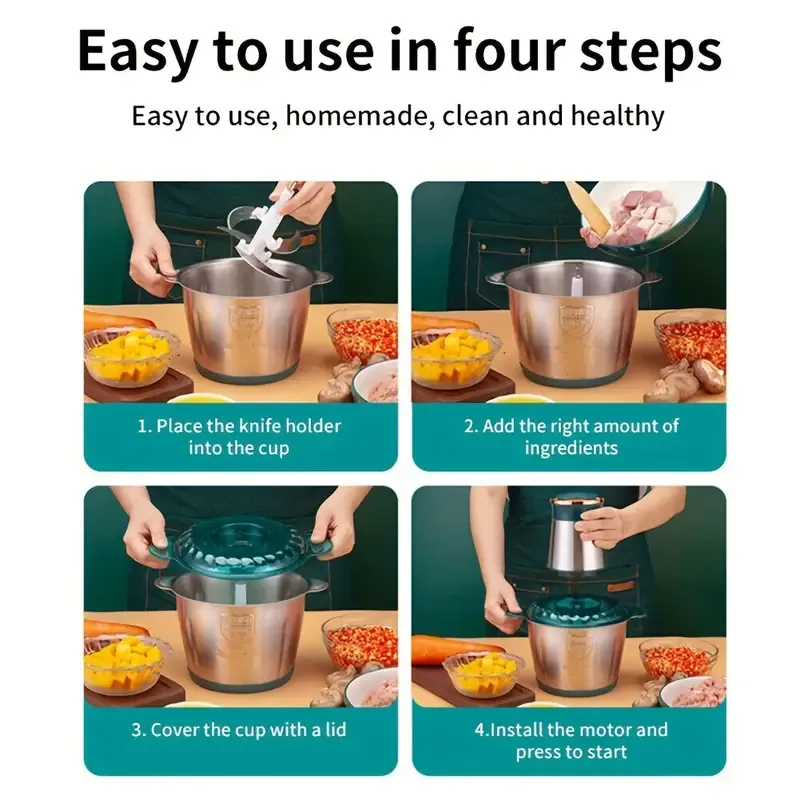 Easy to use in four steps

Easy to use, homemade, clean and healthy

1. Place the knife holder into the cup

2. Add the right amount of ingredients

3. Cover the cup with a lid

4.Install the motor and press to start