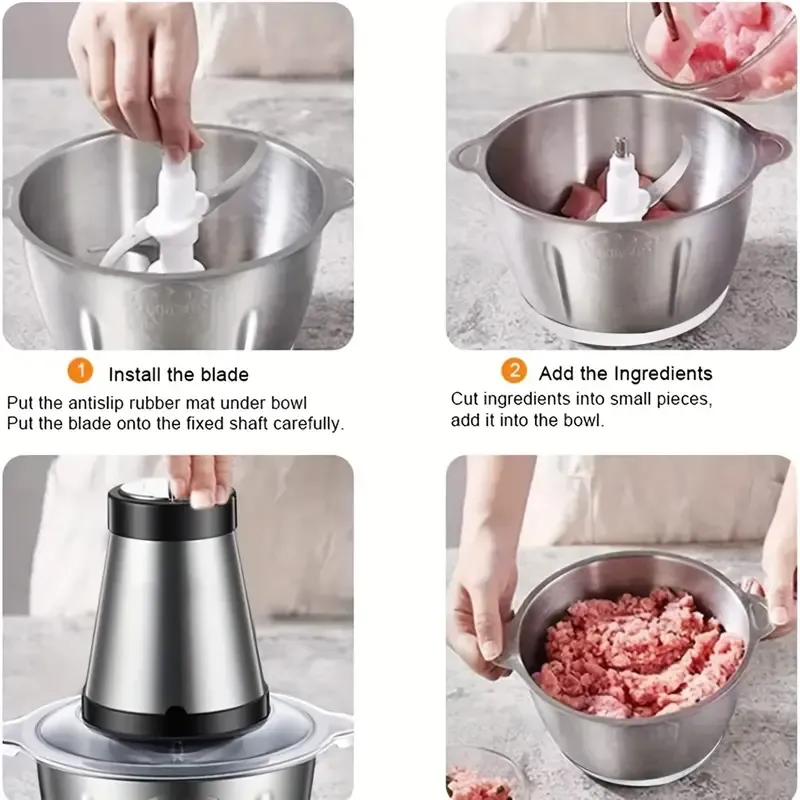 1 Install the blade

Put the antislip rubber mat under bowl
Put the blade onto the fixed shaft carefully.

2 Add the Ingredients

Cut ingredients into small pieces, add it into the bowl.