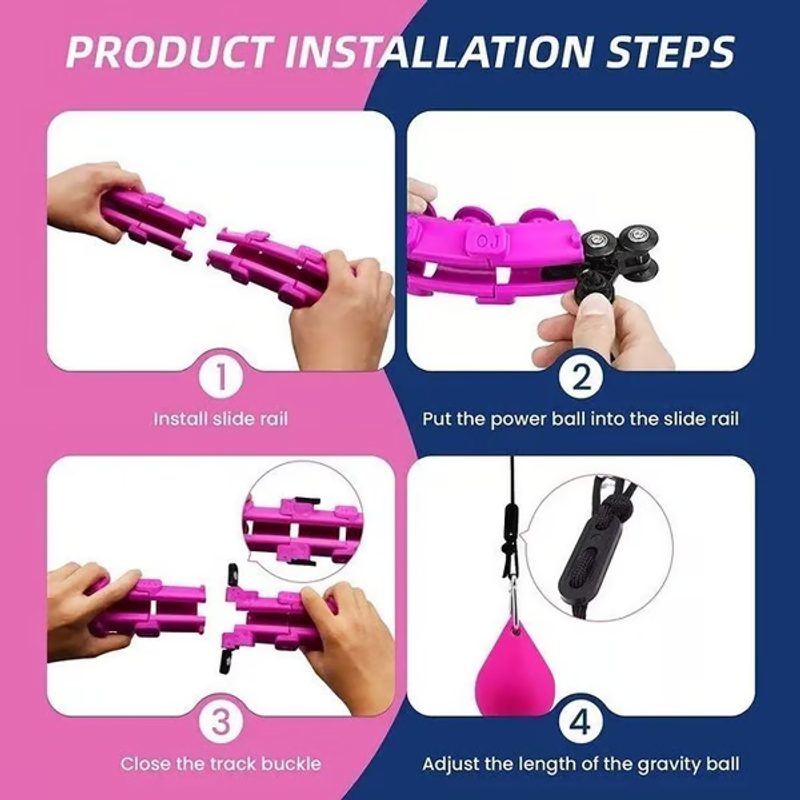 PRODUCT INSTALLATION STEPS

OJ

1
Install slide rail

2
Put the power ball into the slide rail

3
Close the track buckle

4
Adjust the length of the gravity ball