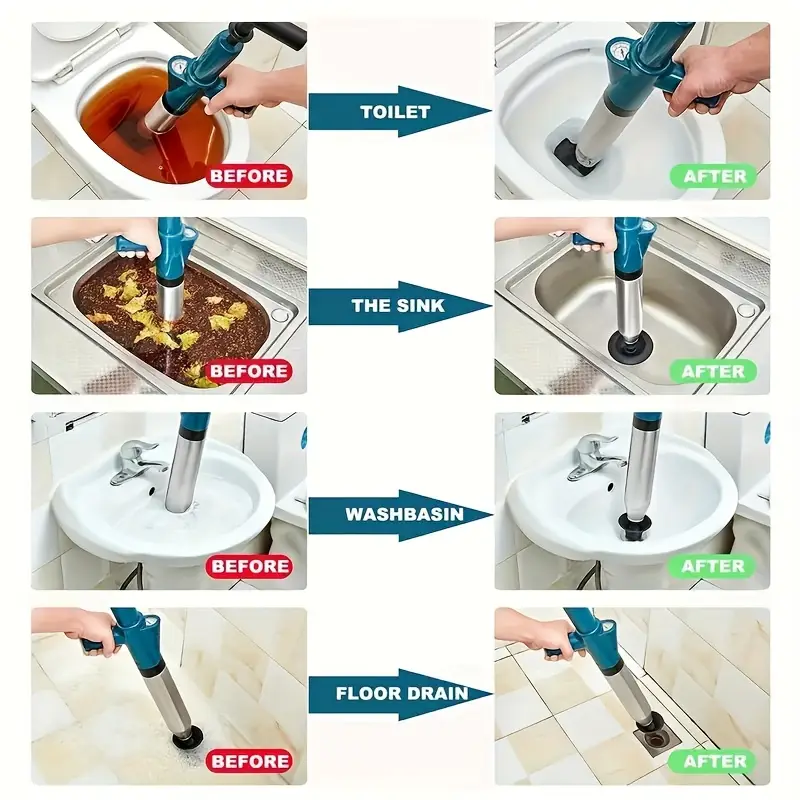 BEFORE

TOILET

AFTER

BEFORE

THE SINK

AFTER

BEFORE

WASHBASIN

AFTER

BEFORE

FLOOR DRAIN

AFTER