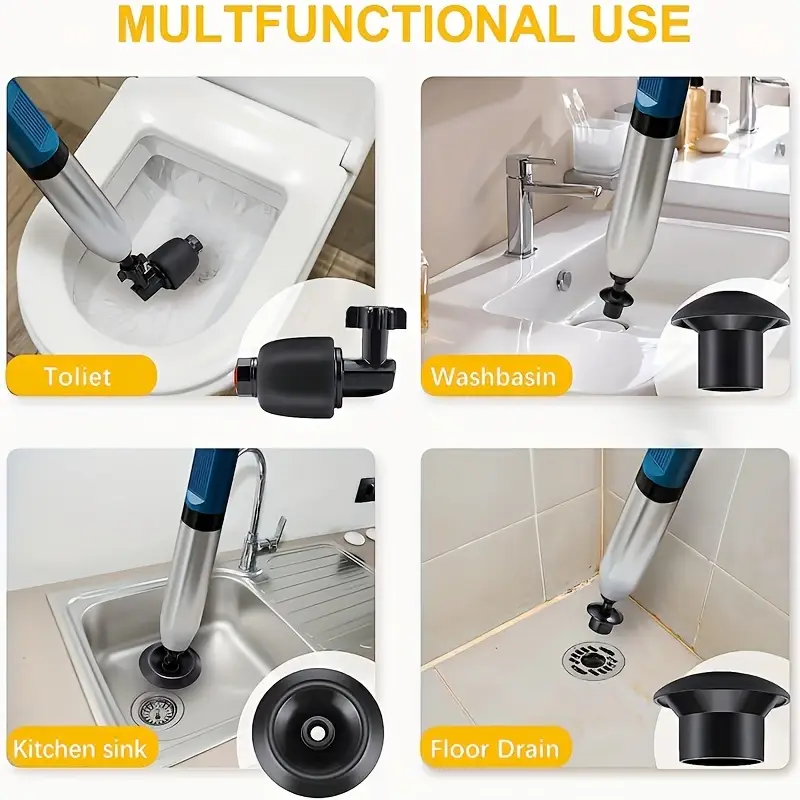 MULTFUNCTIONAL USE

Toliet

Washbasin

Kitchen sink

Floor Drain