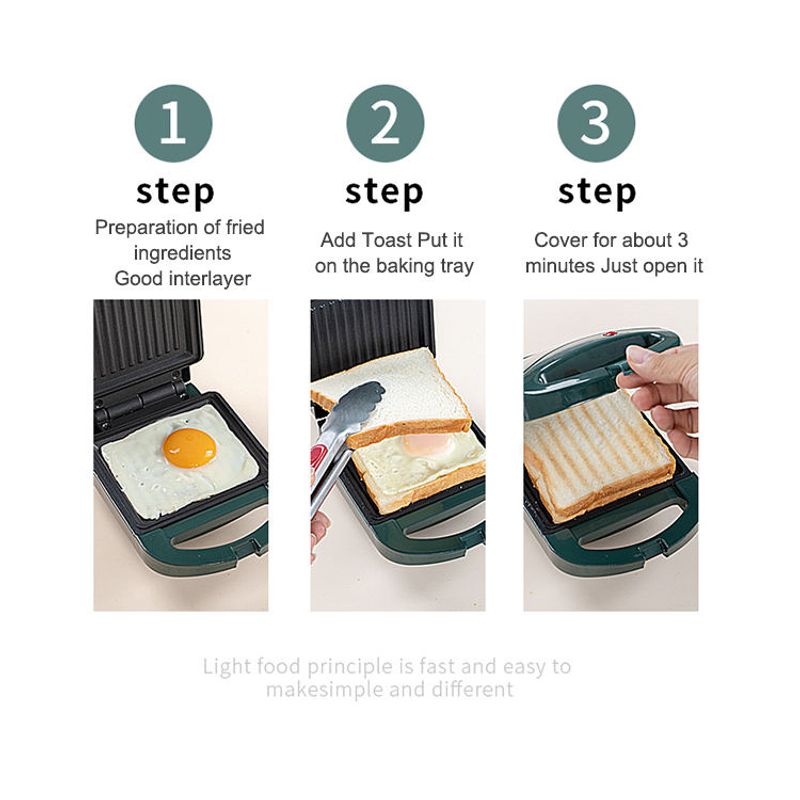 1
step
Preparation of fried ingredients Good interlayer

2
step
Add Toast Put it on the baking tray

3
step
Cover for about 3 minutes Just open it

Light food principle is fast and easy to makesimple and different