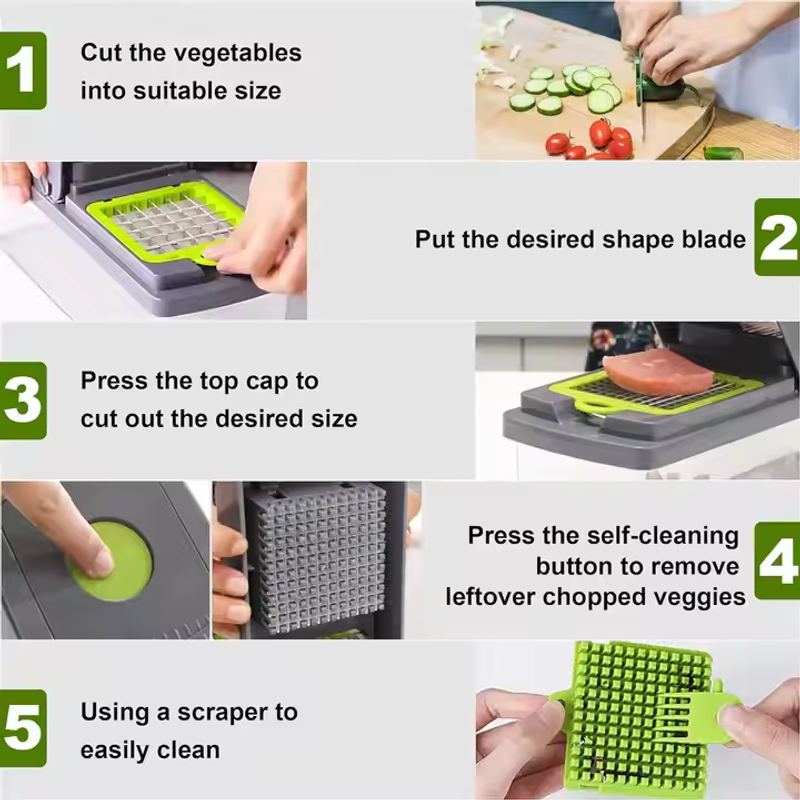 1
Cut the vegetables into suitable size

Put the desired shape blade
2

3
Press the top cap to cut out the desired size

Press the self-cleaning button to remove leftover chopped veggies
4

5
Using a scraper to easily clean