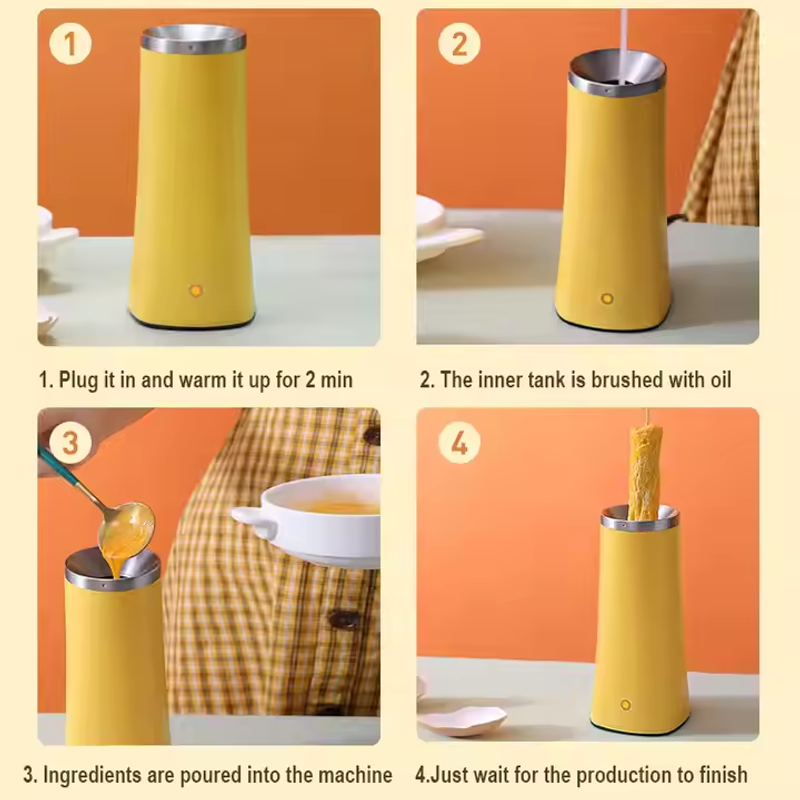 1

1. Plug it in and warm it up for 2 min

2

2. The inner tank is brushed with oil

3

3. Ingredients are poured into the machine

4

4.Just wait for the production to finish