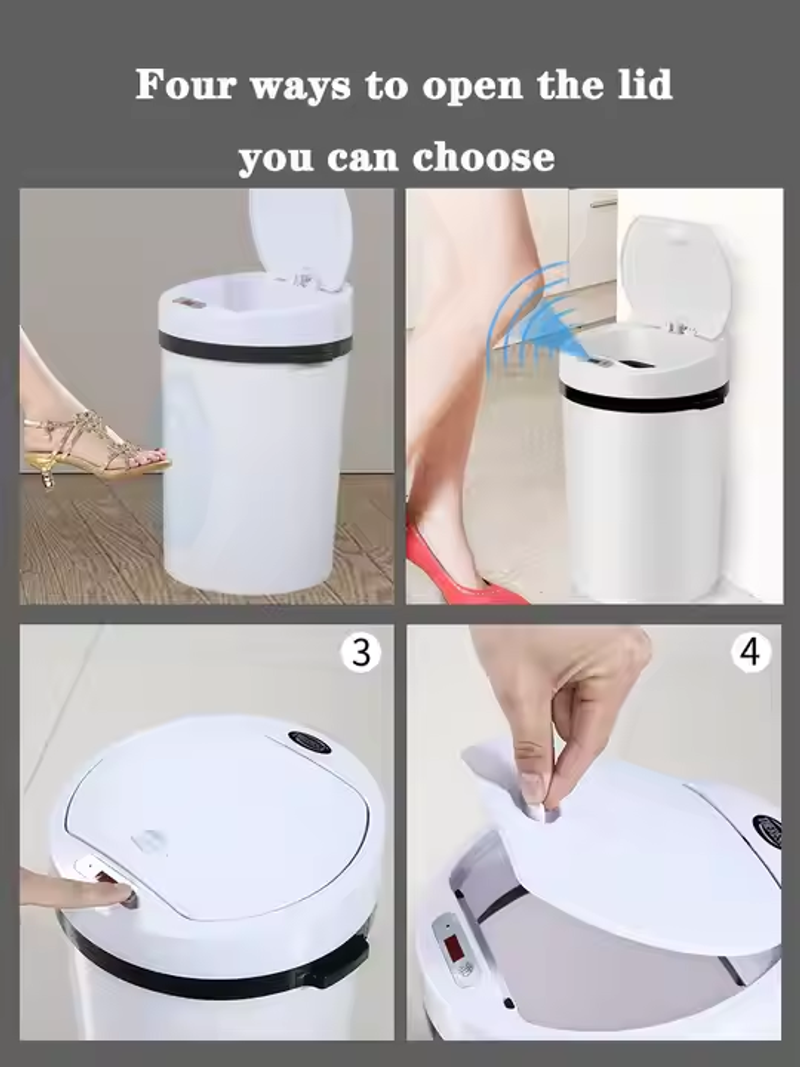 Four ways to open the lid you can choose

3

4