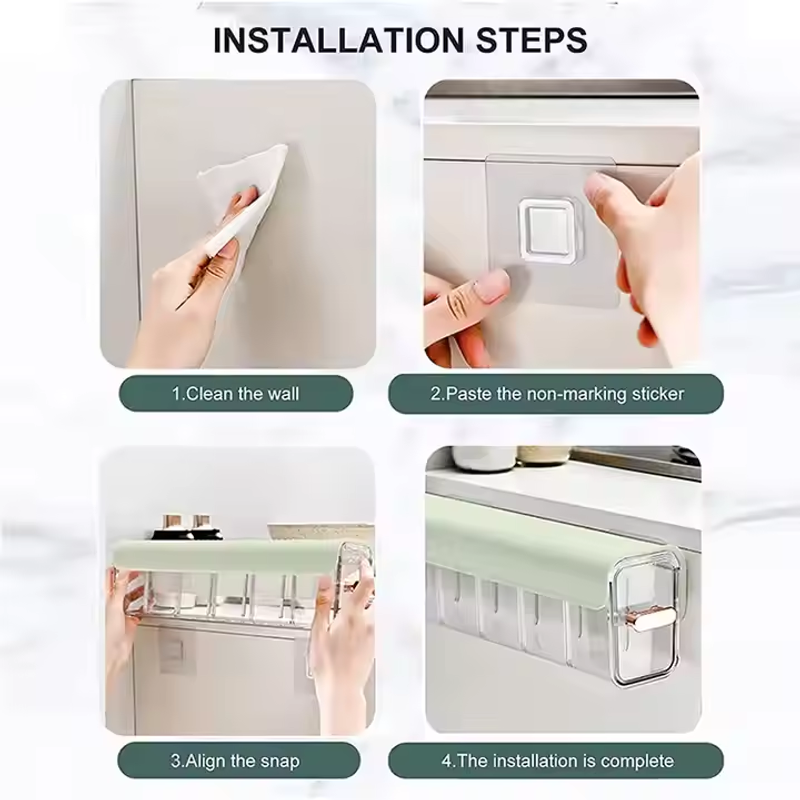 INSTALLATION STEPS

1.Clean the wall

2.Paste the non-marking sticker

3.Align the snap

4.The installation is complete