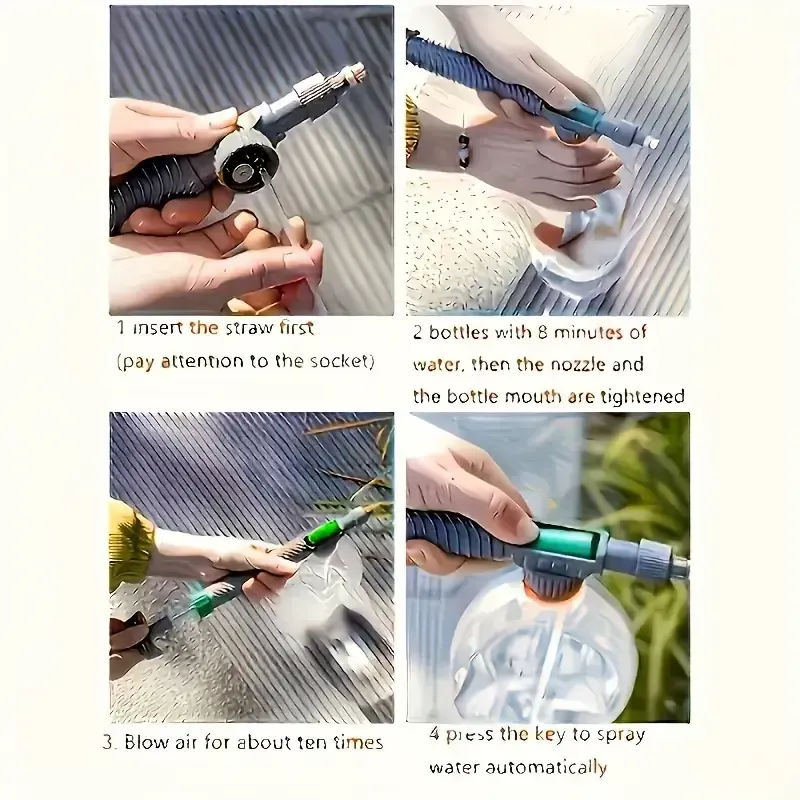 1 insert the straw first
(pay attention to the socket)

2 bottles with 8 minutes of water, then the nozzle and the bottle mouth are tightened

3. Blow air for about ten times

4 press the key to spray water automatically