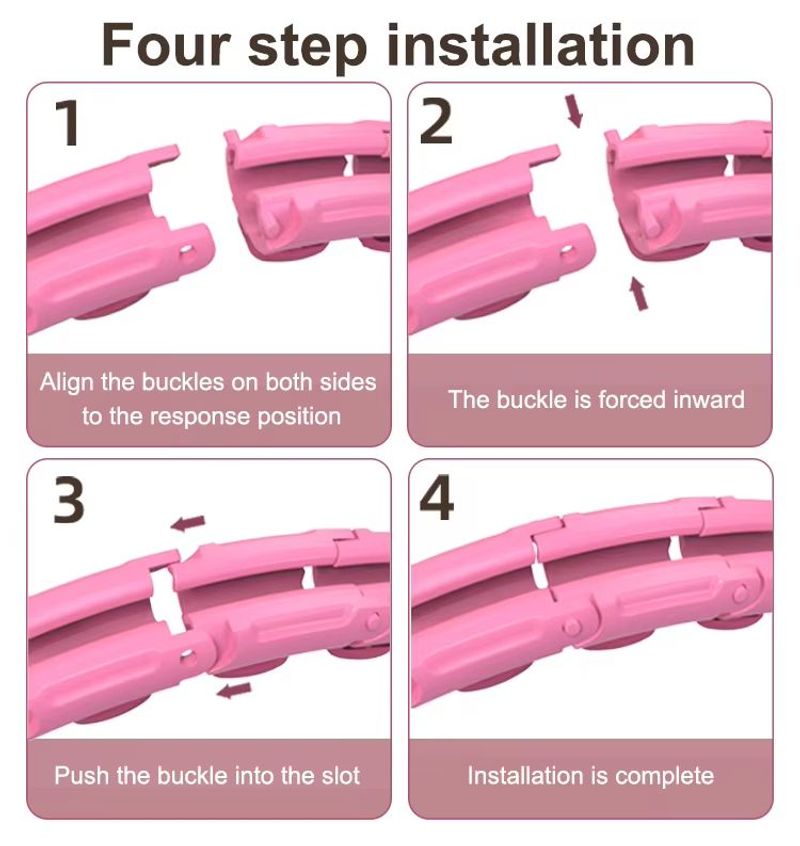 Four step installation

1

Align the buckles on both sides to the response position

2

The buckle is forced inward

3

Push the buckle into the slot

4

Installation is complete