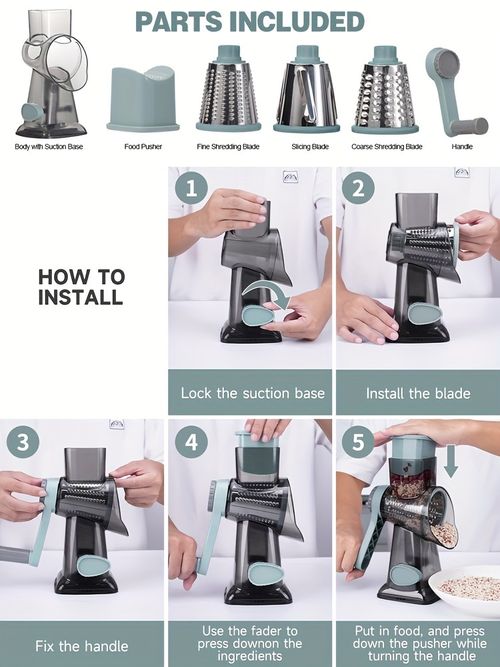 PARTS INCLUDED

Body with Suction Base

Food Pusher

Fine Shredding Blade

Slicing Blade

Coarse Shredding Blade

Handle

HOW TO INSTALL

1

Lock the suction base

2

Install the blade

3

Fix the handle

4

Use the fader to press downon the ingredients

5

Put in food, and press down the pusher while turning the handle