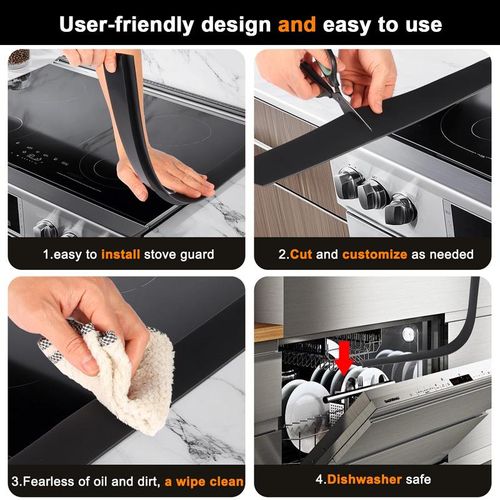 User-friendly design and easy to use

1.easy to install stove guard

2.Cut and customize as needed

3.Fearless of oil and dirt, a wipe clean

4.Dishwasher safe