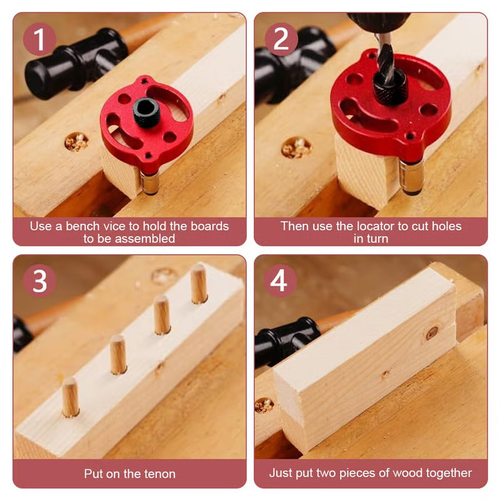 1

Use a bench vice to hold the boards to be assembled

2

Then use the locator to cut holes in turn

3

Put on the tenon

4

Just put two pieces of wood together