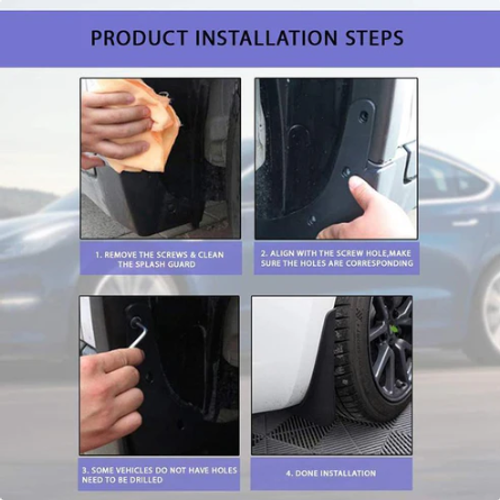 PRODUCT INSTALLATION STEPS

1. REMOVE THE SCREWS & CLEAN THE SPLASH GUARD

2. ALIGN WITH THE SCREW HOLE,MAKE SURE THE HOLES ARE CORRESPONDING

3. SOME VEHICLES DO NOT HAVE HOLES NEED TO BE DRILLED

4. DONE INSTALLATION