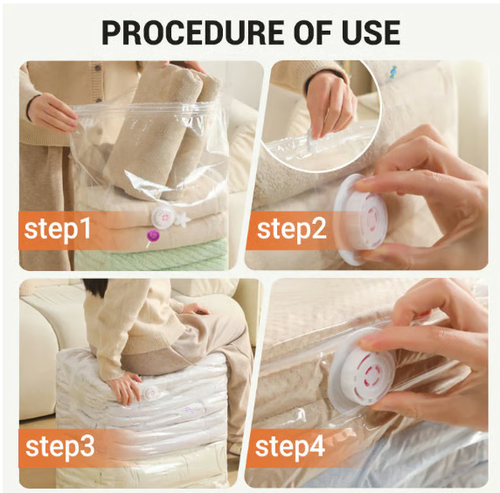 PROCEDURE OF USE

step1

step2

step3

step4