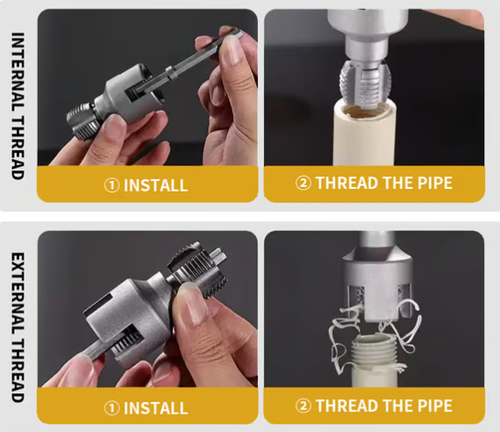 INTERNAL THREAD

① INSTALL

② THREAD THE PIPE

EXTERNAL THREAD

① INSTALL

② THREAD THE PIPE