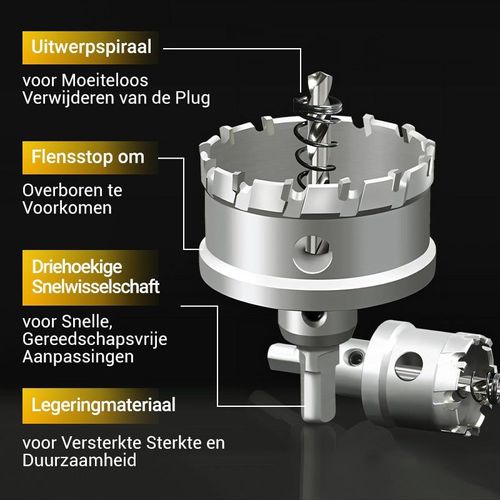 Uitwerpspiraal

voor Moeiteloos Verwijderen van de Plug

Flensstop om

Overboren te Voorkomen

Driehoekige Snelwisselschaft

voor Snelle, Gereedschapsvrije Aanpassingen

Legeringmateriaal

voor Versterkte Sterkte en Duurzaamheid