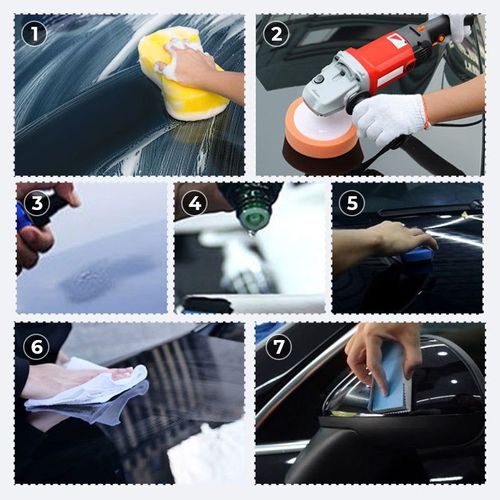 1
2
3
4
5
6
7