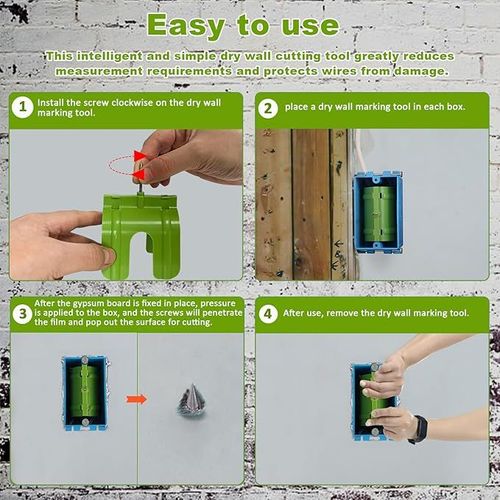 Easy to use

This intelligent and simple dry wall cutting tool greatly reduces measurement requirements and protects wires from damage.

1 Install the screw clockwise on the dry wall marking tool.

2 place a dry wall marking tool in each box.

3 After the gypsum board is fixed in place, pressure is applied to the box, and the screws will penetrate the film and pop out the surface for cutting.

4 After use, remove the dry wall marking tool.