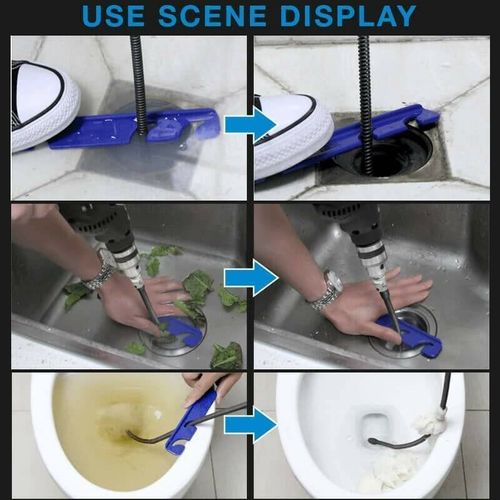 USE SCENE DISPLAY