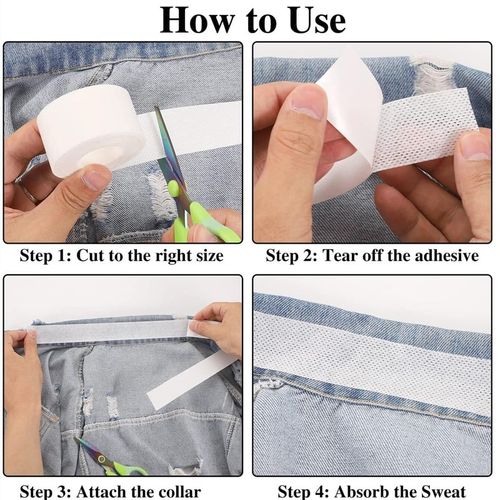 How to Use

Step 1: Cut to the right size

Step 2: Tear off the adhesive

Step 3: Attach the collar

Step 4: Absorb the Sweat