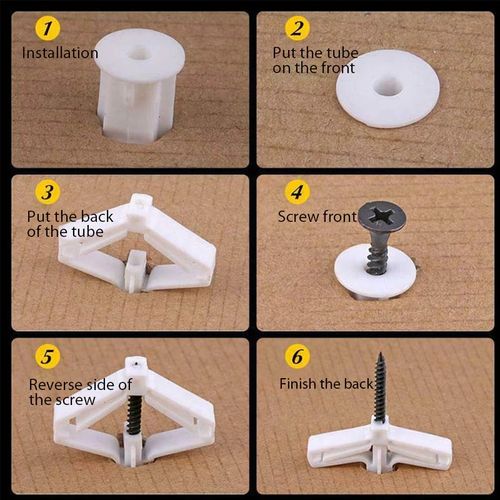 1
Installation

2
Put the tube on the front

3
Put the back of the tube

4
Screw front

5
Reverse side of the screw

6
Finish the back