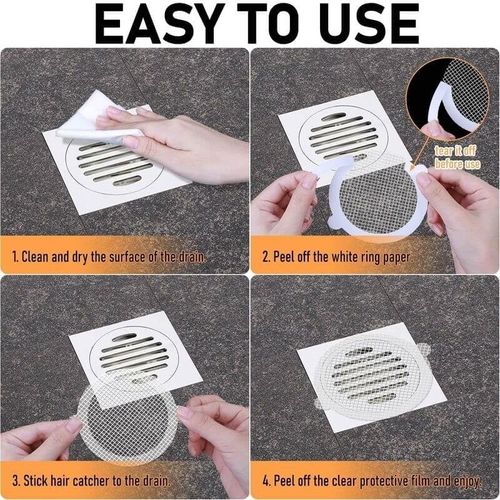 EASY TO USE

1. Clean and dry the surface of the drain.

tear it off before use

2. Peel off the white ring paper

3. Stick hair catcher to the drain.

4. Peel off the clear protective film and enjoy.