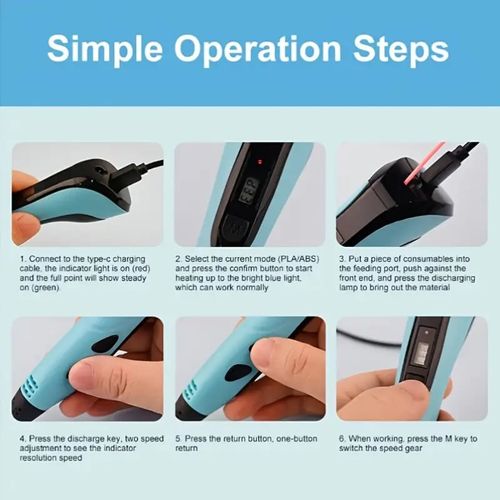 Simple Operation Steps

1. Connect to the type-c charging cable, the indicator light is on (red) and the full point will show steady on (green)

2. Select the current mode (PLA/ABS) and press the confirm button to start heating up to the bright blue light, which can work normally

3. Put a piece of consumables into the feeding port, push against the front end, and press the discharging lamp to bring out the material

4. Press the discharge key, two speed adjustment to see the indicator resolution speed

5. Press the return button, one-button return

6. When working, press the M key to switch the speed gear