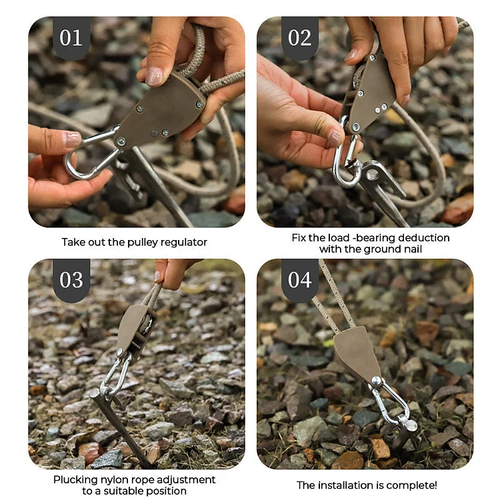 01

Take out the pulley regulator

02

Fix the load -bearing deduction with the ground nail

03

Plucking nylon rope adjustment to a suitable position

04

The installation is complete!