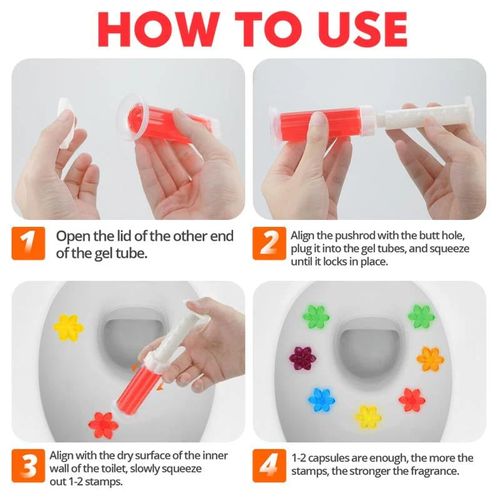 HOW TO USE

1 Open the lid of the other end of the gel tube.

2 Align the pushrod with the butt hole, plug it into the gel tubes, and squeeze until it locks in place.

3 Align with the dry surface of the inner wall of the toilet, slowly squeeze out 1-2 stamps.

4 1-2 capsules are enough, the more the stamps, the stronger the fragrance.