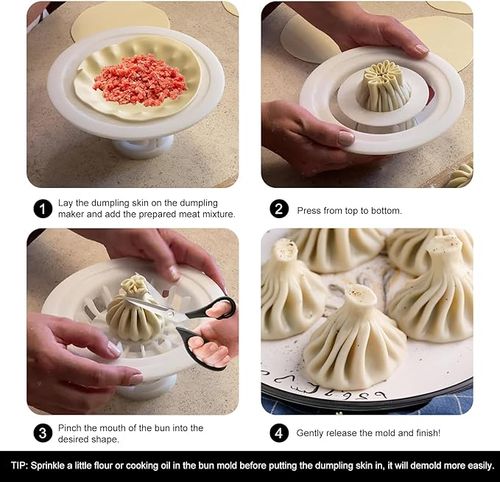 1 Lay the dumpling skin on the dumpling maker and add the prepared meat mixture.

2 Press from top to bottom.

3 Pinch the mouth of the bun into the desired shape.

4 Gently release the mold and finish!

TIP: Sprinkle a little flour or cooking oil in the bun mold before putting the dumpling skin in, it will demold more easily.