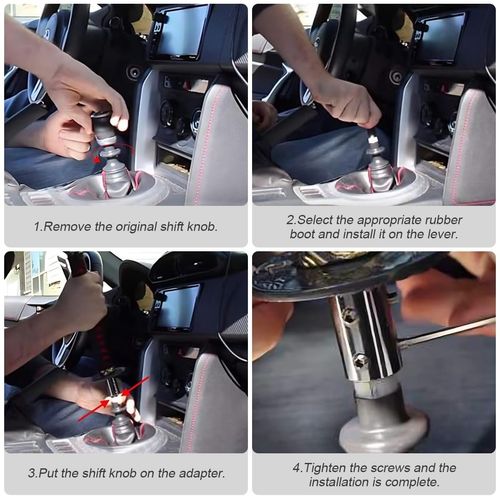 1.Remove the original shift knob.

2.Select the appropriate rubber boot and install it on the lever.

3.Put the shift knob on the adapter.

4.Tighten the screws and the installation is complete.