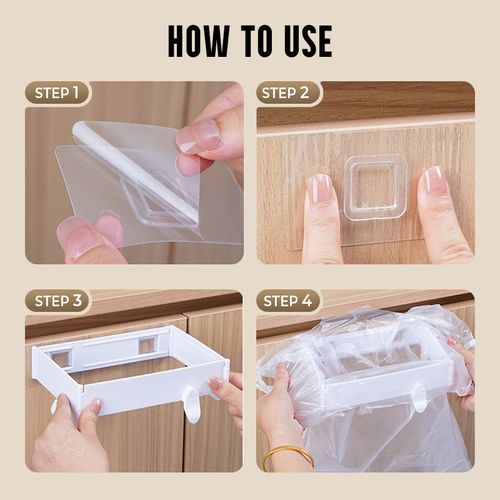 HOW TO USE

STEP 1

STEP 2

STEP 3

STEP 4