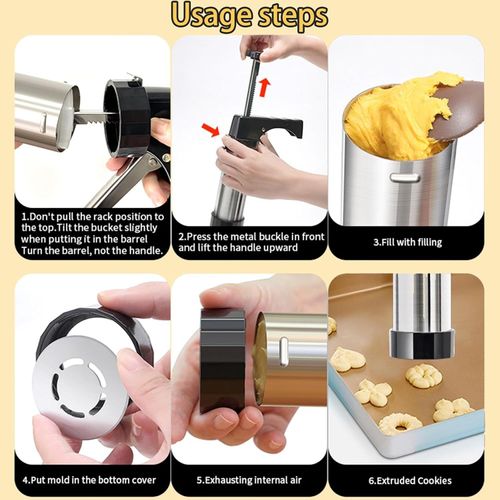 Usage steps

1.Don't pull the rack position to the top.Tilt the bucket slightly when putting it in the barrel Turn the barrel, not the handle.

2.Press the metal buckle in front and lift the handle upward

3.Fill with filling

4.Put mold in the bottom cover

5.Exhausting internal air

6.Extruded Cookies