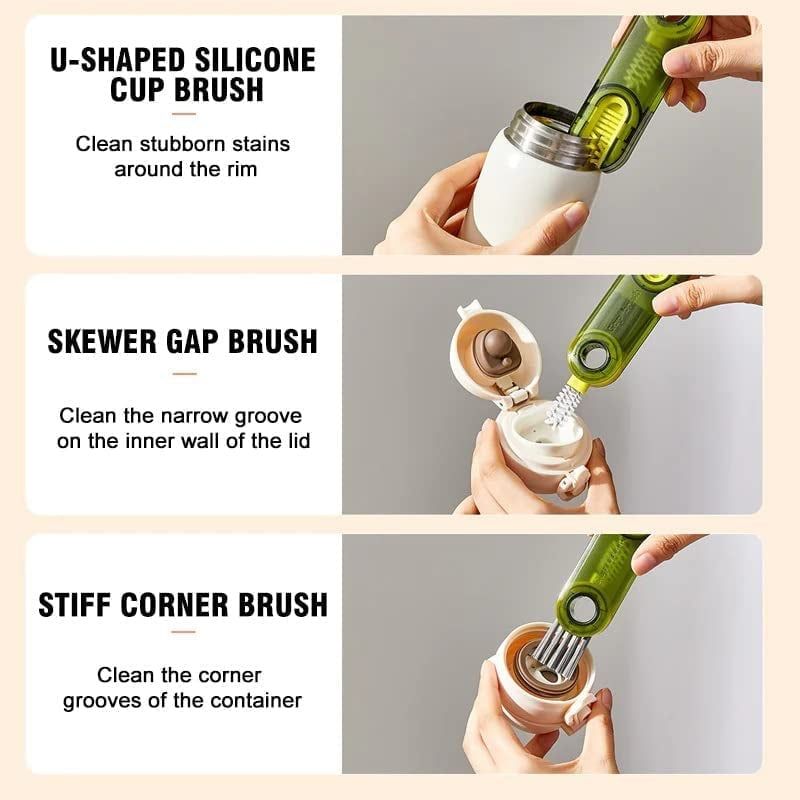 U-SHAPED SILICONE CUP BRUSH

Clean stubborn stains around the rim

SKEWER GAP BRUSH

Clean the narrow groove on the inner wall of the lid

STIFF CORNER BRUSH

Clean the corner grooves of the container