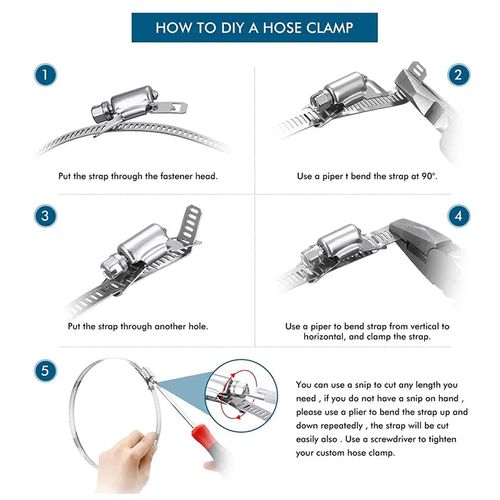 HOW TO DIY A HOSE CLAMP

1

Put the strap through the fastener head.

2

Use a piper t bend the strap at 90°.

3

Put the strap through another hole.

4

Use a piper to bend strap from vertical to horizontal, and clamp the strap.

5

You can use a snip to cut any length you need , if you do not have a snip on hand , please use a plier to bend the strap up and down repeatedly , the strap will be cut easily also . Use a screwdriver to tighten your custom hose clamp.