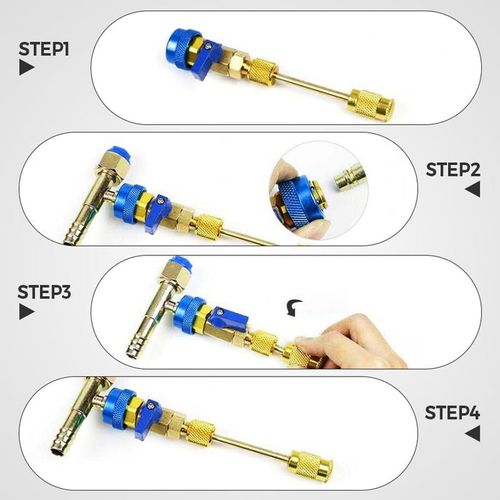 STEP1

STEP2

STEP3

STEP4