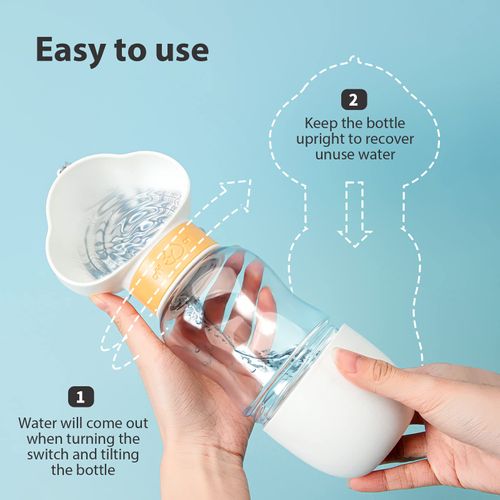 Easy to use

2

Keep the bottle upright to recover unuse water

1

Water will come out when turning the switch and tilting the bottle