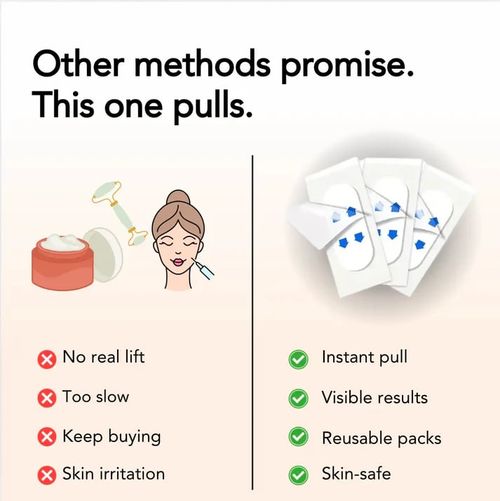 Other methods promise. This one pulls.

No real lift
Too slow
Keep buying
Skin irritation

Instant pull
Visible results
Reusable packs
Skin-safe