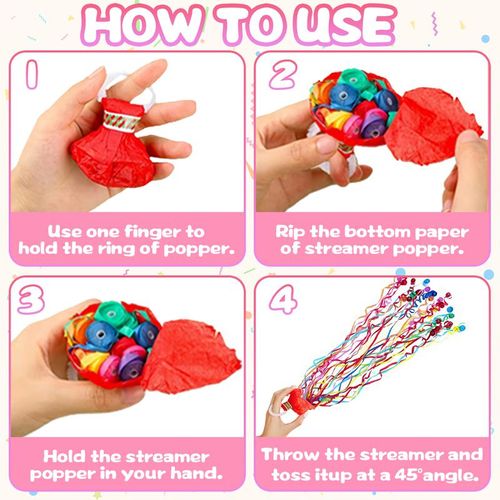 HOW TO USE

1

Use one finger to hold the ring of popper.

2

Rip the bottom paper of streamer popper.

3

Hold the streamer popper in your hand.

4

Throw the streamer and toss itup at a 45°angle.