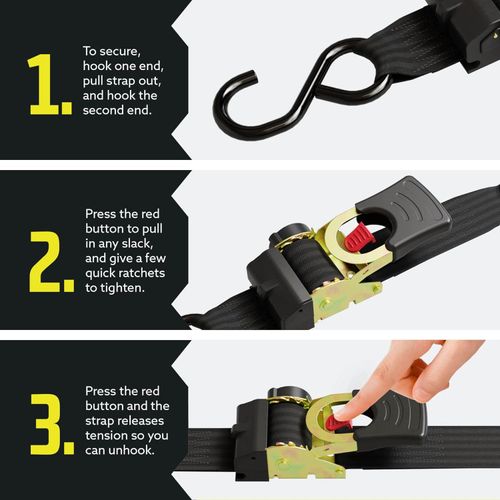 1.

To secure, hook one end, pull strap out, and hook the second end.

2.

Press the red button to pull in any slack, and give a few quick ratchets to tighten.

3.

Press the red button and the strap releases tension so you can unhook.