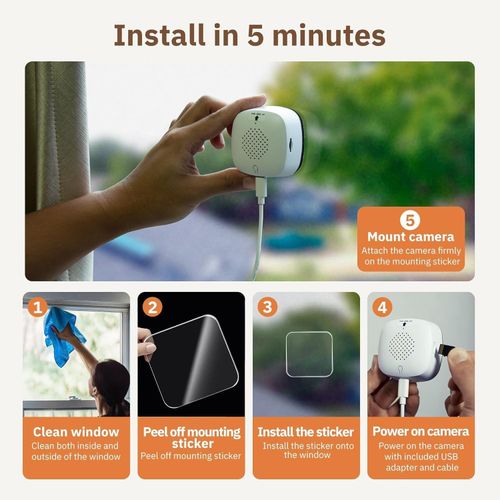 Install in 5 minutes

5
Mount camera
Attach the camera firmly on the mounting sticker

1
Clean window
Clean both inside and outside of the window

2
Peel off mounting sticker
Peel off mounting sticker

3
Install the sticker
Install the sticker onto the window

4
Power on camera
Power on the camera with included USB adapter and cable