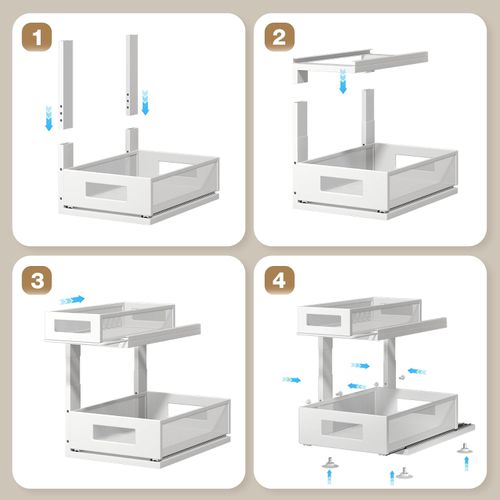 1

2

3

4