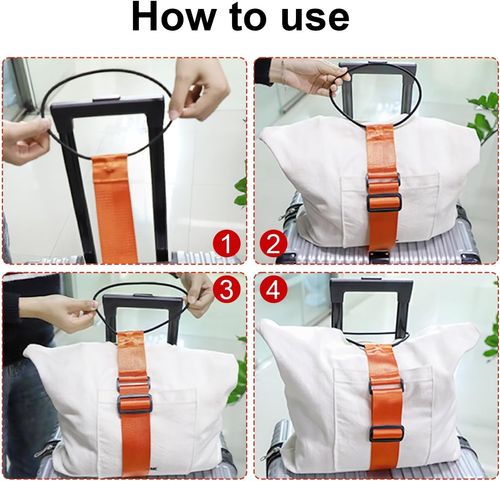 How to use

1

2

3

4