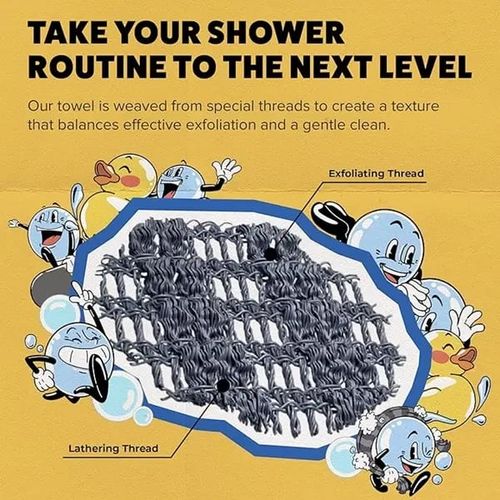 TAKE YOUR SHOWER ROUTINE TO THE NEXT LEVEL

Our towel is weaved from special threads to create a texture that balances effective exfoliation and a gentle clean.

Exfoliating Thread

Lathering Thread