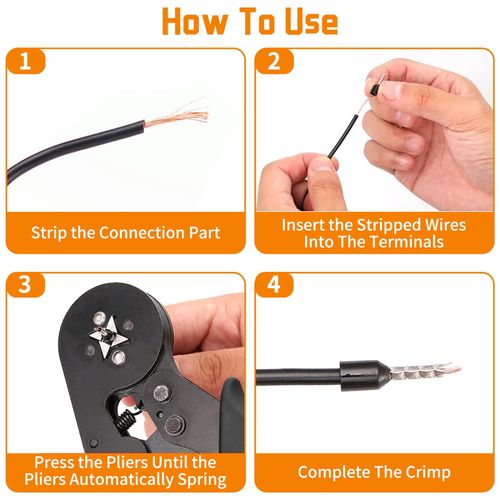 How To Use

1

Strip the Connection Part

2

Insert the Stripped Wires Into The Terminals

3

Press the Pliers Until the Pliers Automatically Spring

4

Complete The Crimp