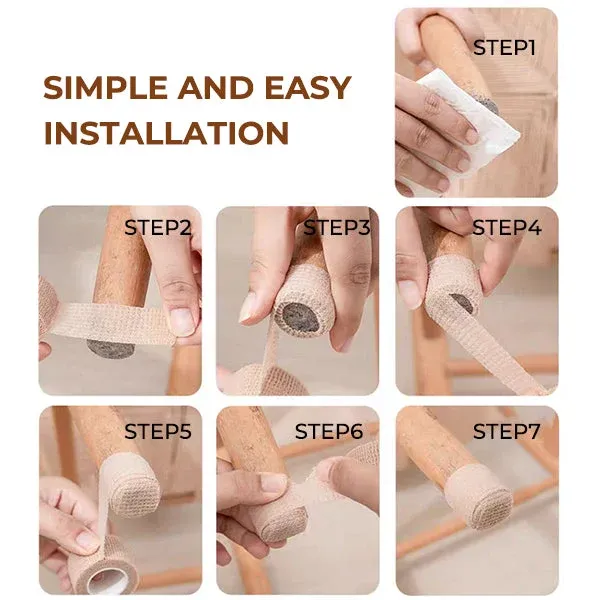 SIMPLE AND EASY INSTALLATION

STEP1

STEP2

STEP3

STEP4

STEP5

STEP6

STEP7