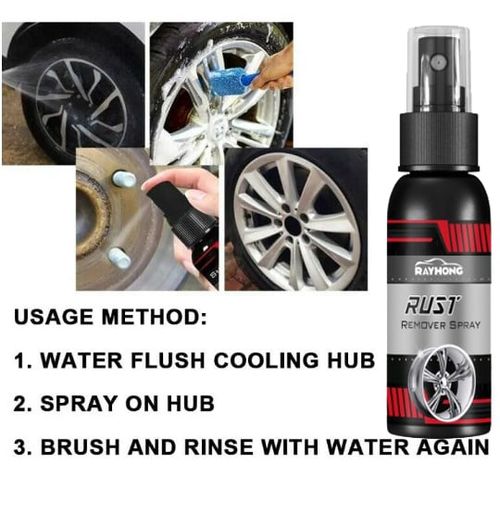 RAYHONG
RUST
REMOVER SPRAY

USAGE METHOD:

1. WATER FLUSH COOLING HUB

2. SPRAY ON HUB

3. BRUSH AND RINSE WITH WATER AGAIN